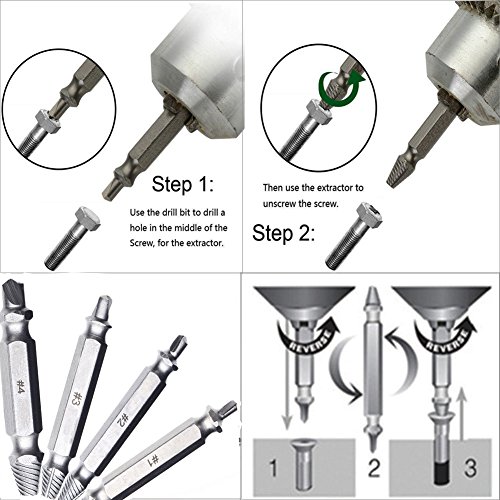 Step 1:

Use the drill bit to drill a hole in the middle of the Screw, for the extractor.

Then use the extractor to unscrew the screw.

Step 2:

#4

#3

#2

#1

REVERSE

REVERSE

1

2

3