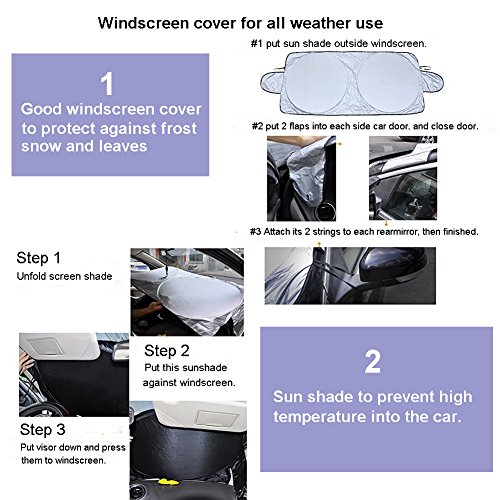 Windscreen cover for all weather use

1
Good windscreen cover to protect against frost snow and leaves

#1 put sun shade outside windscreen.

#2 put 2 flaps into each side car door, and close door.

#3 Attach its 2 strings to each rearmirror, then finished.

Step 1
Unfold screen shade

Step 2
Put this sunshade against windscreen.

Step 3
Put visor down and press them to windscreen.

2
Sun shade to prevent high temperature into the car.