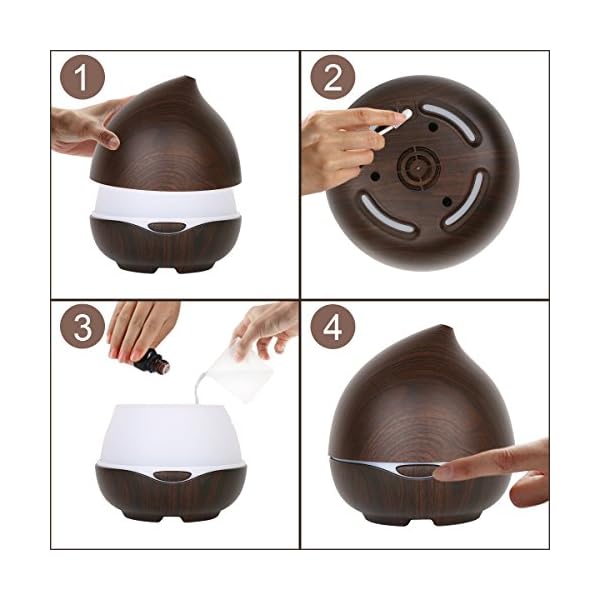 1
2
3
4