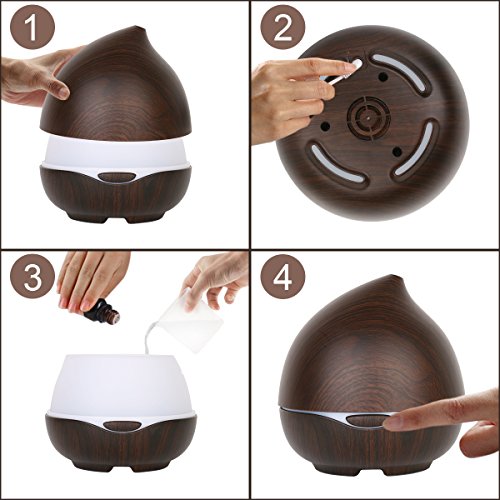 1

2

3

4