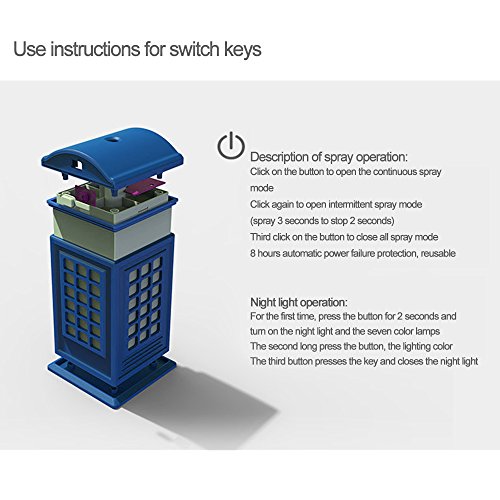 Use instructions for switch keys

Description of spray operation:
Click on the button to open the continuous spray mode
Click again to open intermittent spray mode
(spray 3 seconds to stop 2 seconds)
Third click on the button to close all spray mode
8 hours automatic power failure protection, reusable

Night light operation:
For the first time, press the button for 2 seconds and turn on the night light and the seven color lamps
The second long press the button, the lighting color
The third button presses the key and closes the night light