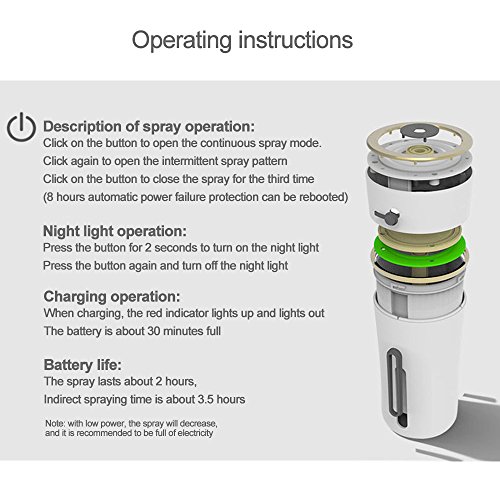 Operating instructions

Description of spray operation:
Click on the button to open the continuous spray mode.
Click again to open the intermittent spray pattern
Click on the button to close the spray for the third time
(8 hours automatic power failure protection can be rebooted)

Night light operation:
Press the button for 2 seconds to turn on the night light
Press the button again and turn off the night light

Charging operation:
When charging, the red indicator lights up and lights out
The battery is about 30 minutes full

Battery life:
The spray lasts about 2 hours,
Indirect spraying time is about 3.5 hours

Note: with low power, the spray will decrease, and it is recommended to be full of electricity