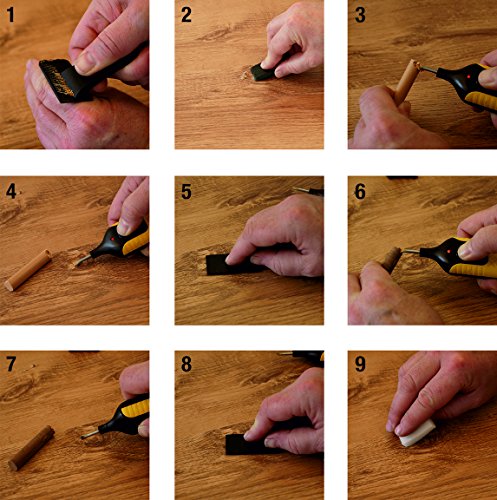 1

2

3

4

5

6

7

8

9