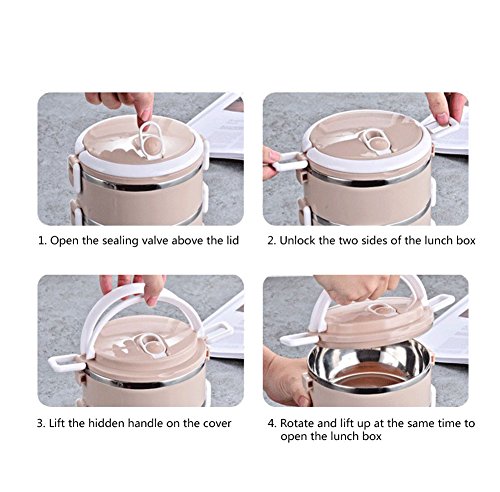 1. Open the sealing valve above the lid

2. Unlock the two sides of the lunch box

3. Lift the hidden handle on the cover

4. Rotate and lift up at the same time to open the lunch box