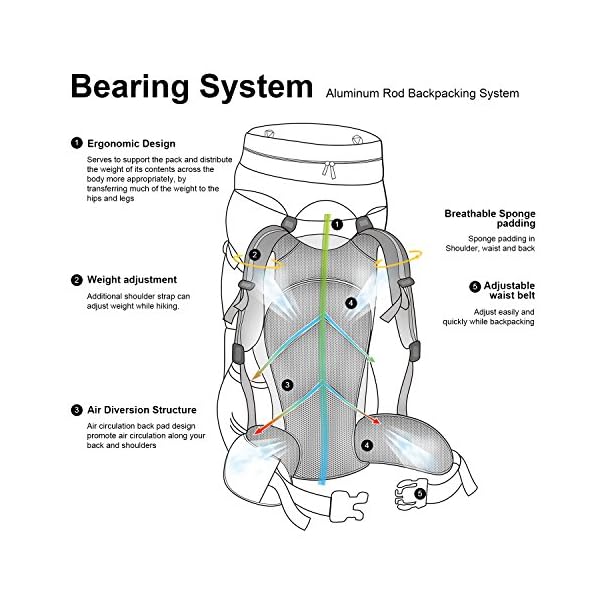 Bearing System Aluminum Rod Backpacking System

1 Ergonomic Design
Serves to support the pack and distribute the weight of its contents across the body more appropriately, by transferring much of the weight to the hips and legs

2 Weight adjustment
Additional shoulder strap can adjust weight while hiking.

3 Air Diversion Structure
Air circulation back pad design promote air circulation along your back and shoulders

Breathable Sponge padding
Sponge padding in Shoulder, waist and back

5 Adjustable waist belt
Adjust easily and quickly while backpacking

1
2
4
3
4
5