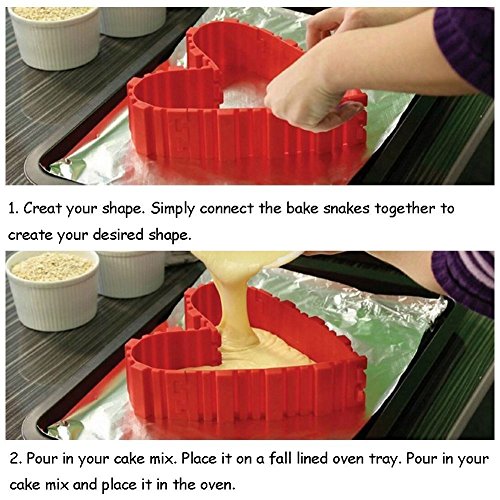 1. Creat your shape. Simply connect the bake snakes together to create your desired shape.

2. Pour in your cake mix. Place it on a fall lined oven tray. Pour in your cake mix and place it in the oven.