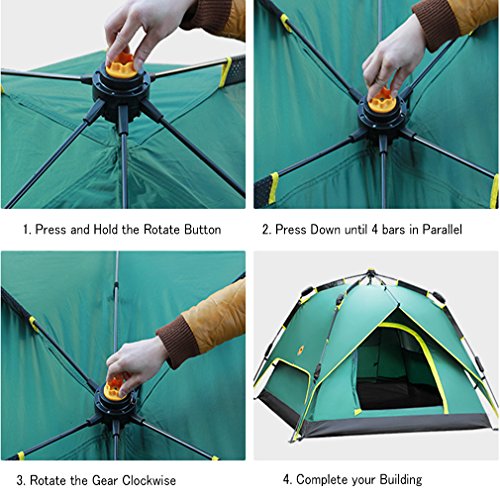 1. Press and Hold the Rotate Button

2. Press Down until 4 bars in Parallel

3. Rotate the Gear Clockwise

4. Complete your Building