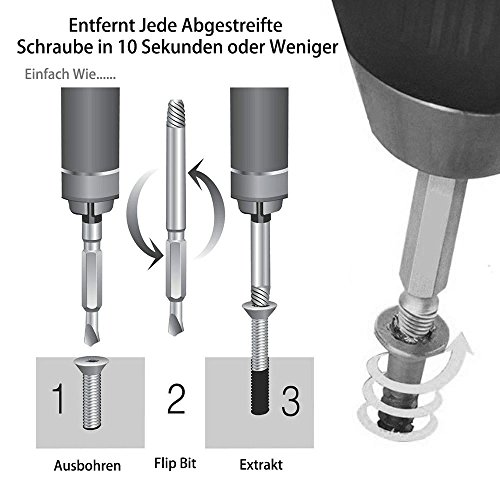 Entfernt Jede Abgestreifte
Schraube in 10 Sekunden oder Weniger

Einfach Wie......

1

2

3

Ausbohren

Flip Bit

Extrakt