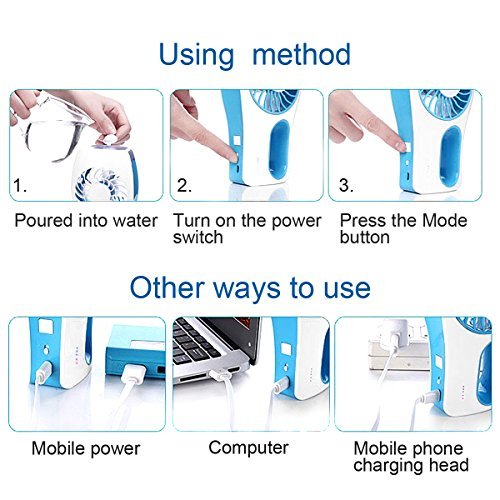 Using method

1.

Poured into water

2.

Turn on the power switch

3.

Press the Mode button

Other ways to use

Mobile power

Computer

Mobile phone charging head