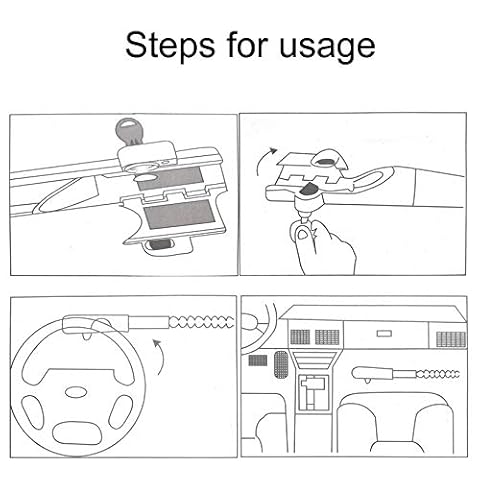 Steps for usage