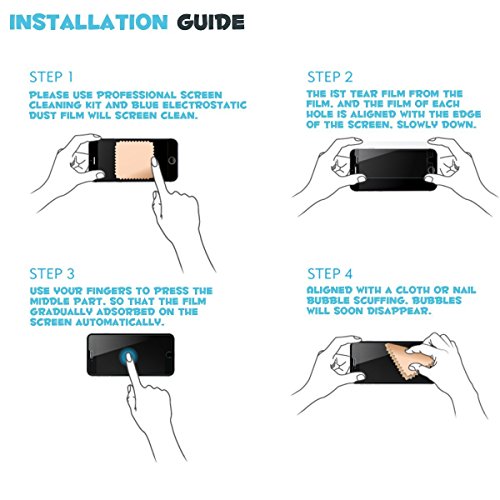 INSTALLATION GUIDE

STEP 1

PLEASE USE PROFESSIONAL SCREEN CLEANING KIT AND BLUE ELECTROSTATIC DUST FILM WILL SCREEN CLEAN.

STEP 2

THE 1ST TEAR FILM FROM THE FILM. AND THE FILM OF EACH HOLE IS ALIGNED WITH THE EDGE OF THE SCREEN. SLOWLY DOWN.

STEP 3

USE YOUR FINGERS TO PRESS THE MIDDLE PART. SO THAT THE FILM GRADUALLY ADSORBED ON THE SCREEN AUTOMATICALLY.

STEP 4

ALIGNED WITH A CLOTH OR NAIL BUBBLE SCUFFING. BUBBLES WILL SOON DISAPPEAR.