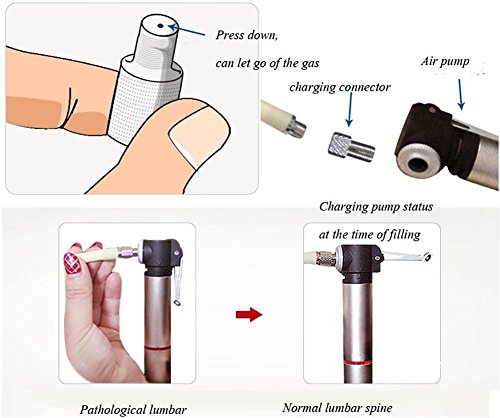 Press down,
can let go of the gas

Air pump

charging connector

Charging pump status
at the time of filling

Pathological lumbar

Normal lumbar spine