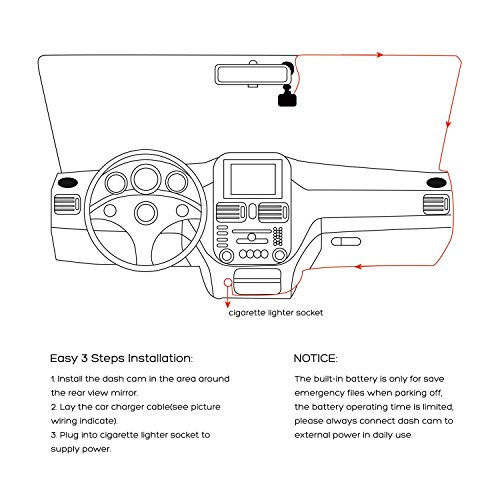 cigarette lighter socket

Easy 3 Steps Installation:

1. Install the dash cam in the area around the rear view mirror.
2. Lay the car charger cable(see picture wiring indicate).
3. Plug into cigarette lighter socket to supply power.

NOTICE:

The built-in battery is only for save emergency files when parking off, the battery operating time is limited, please always connect dash cam to external power in daily use.