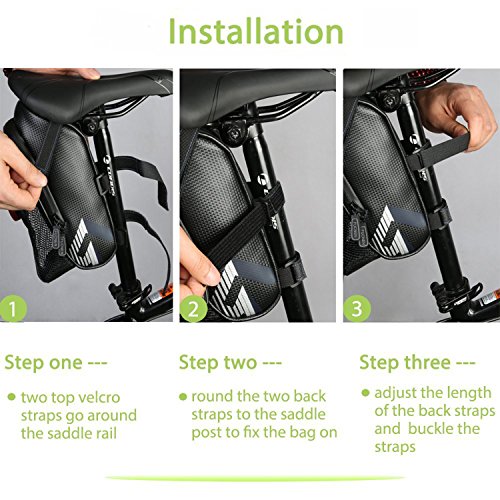 Installation

1

2

3

Step one ---

• two top velcro straps go around the saddle rail

Step two ---

• round the two back straps to the saddle post to fix the bag on

Step three ---

• adjust the length of the back straps and buckle the straps