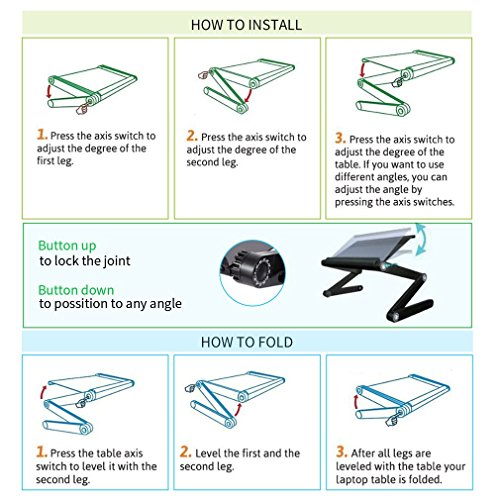 HOW TO INSTALL

1. Press the axis switch to adjust the degree of the first leg.

2. Press the axis switch to adjust the degree of the second leg.

3. Press the axis switch to adjust the degree of the table. If you want to use different angles, you can adjust the angle by pressing the axis switches.

Button up
to lock the joint

Button down
to possition to any angle

HOW TO FOLD

1. Press the table axis switch to level it with the second leg.

2. Level the first and the second leg.

3. After all legs are leveled with the table your laptop table is folded.