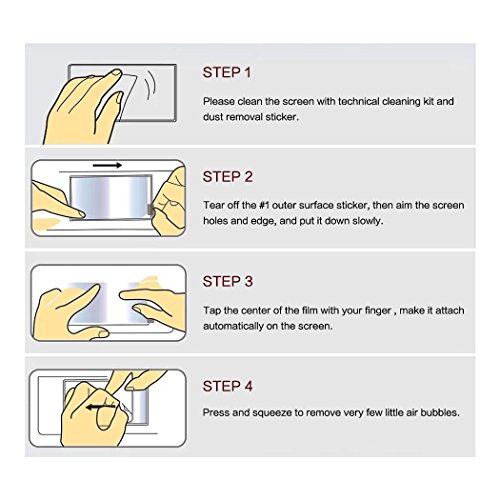 STEP 1

Please clean the screen with technical cleaning kit and dust removal sticker.

STEP 2

Tear off the #1 outer surface sticker, then aim the screen holes and edge, and put it down slowly.

STEP 3

Tap the center of the film with your finger , make it attach automatically on the screen.

STEP 4

Press and squeeze to remove very few little air bubbles.