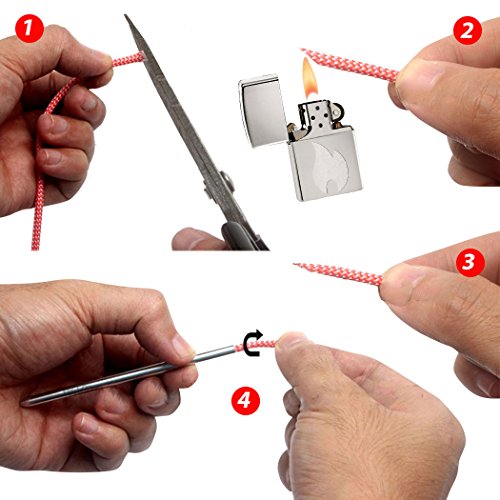 1

2

3

4