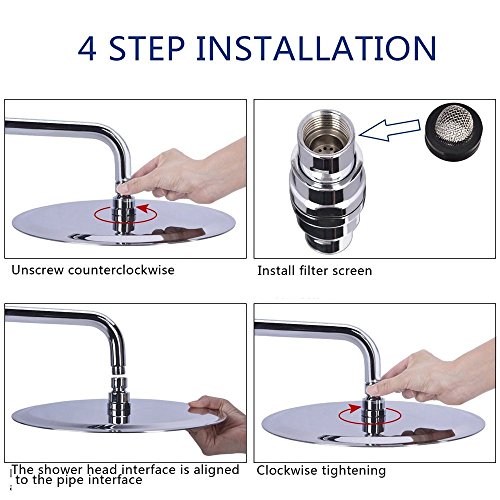 4 STEP INSTALLATION

Unscrew counterclockwise

Install filter screen

The shower head interface is aligned to the pipe interface

Clockwise tightening