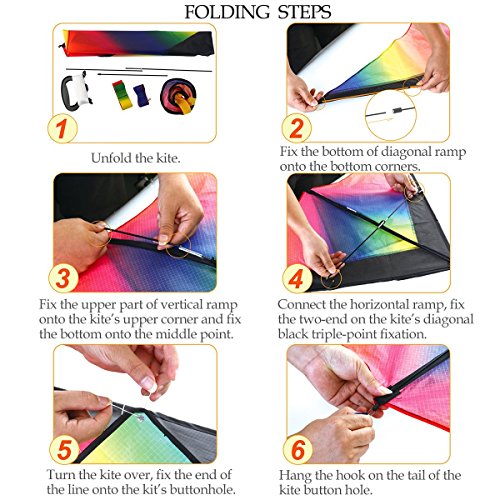 FOLDING STEPS

1

Unfold the kite.

2

Fix the bottom of diagonal ramp onto the bottom corners.

3

Fix the upper part of vertical ramp onto the kite's upper corner and fix the bottom onto the middle point.

4

Connect the horizontal ramp, fix the two-end on the kite's diagonal black triple-point fixation.

5

Turn the kite over, fix the end of the line onto the kit's buttonhole.

6

Hang the hook on the tail of the kite button hole.