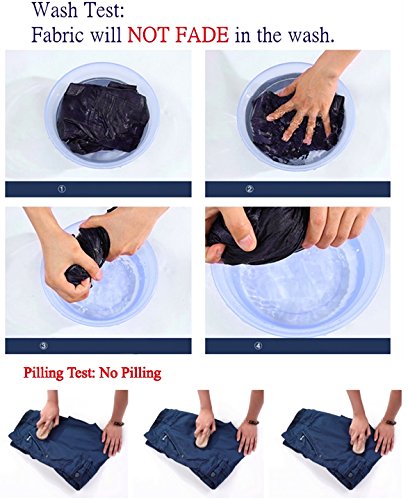 Wash Test:
Fabric will NOT FADE in the wash.

①

②

③

④

Pilling Test: No Pilling