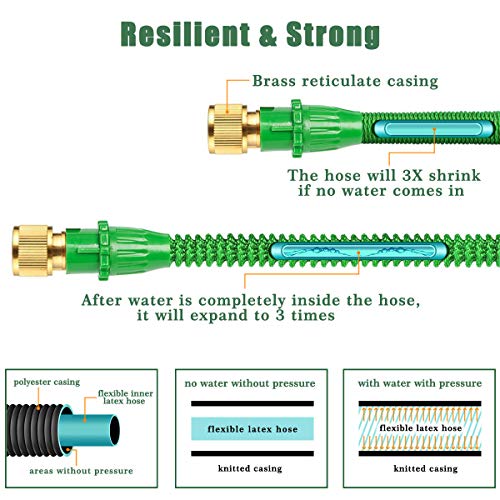 Resilient & Strong

Brass reticulate casing

The hose will 3X shrink if no water comes in

After water is completely inside the hose, it will expand to 3 times

polyester casing

flexible inner latex hose

areas without pressure

no water without pressure

flexible latex hose

knitted casing

with water with pressure

flexible latex hose

knitted casing