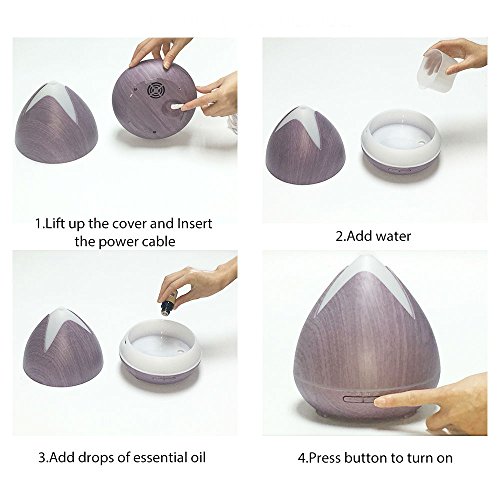 1.Lift up the cover and Insert the power cable

2.Add water

3.Add drops of essential oil

4.Press button to turn on