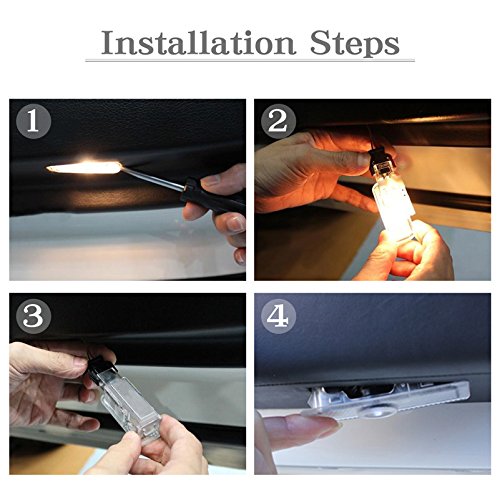 Installation Steps

1

2

3

4