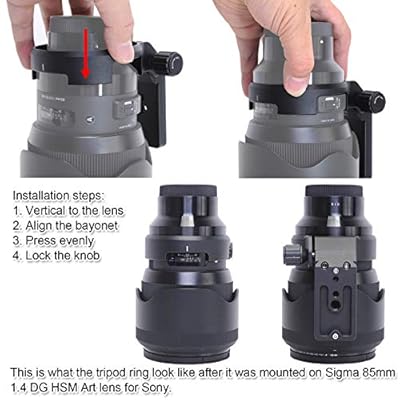 Installation steps:
1. Vertical to the lens
2. Align the bayonet
3. Press evenly
4. Lock the knob

This is what the tripod ring look like after it was mounted on Sigma 85mm 1.4 DG HSM Art lens for Sony.