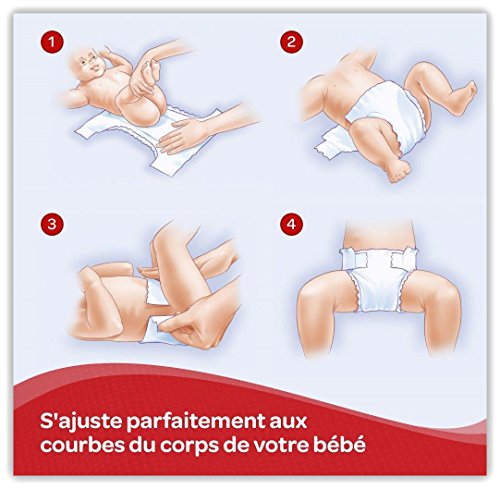 1

2

3

4

S'ajuste parfaitement aux courbes du corps de votre bébé