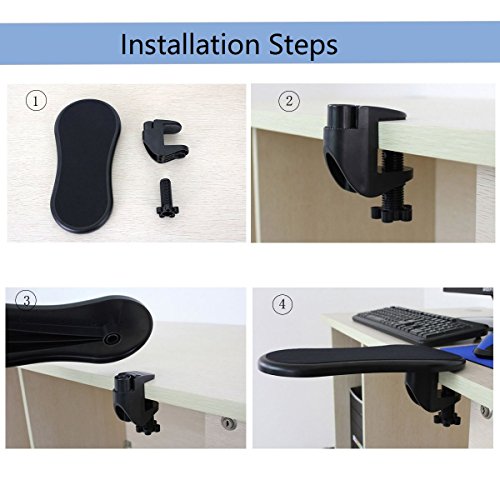 Installation Steps

①

②

③

④