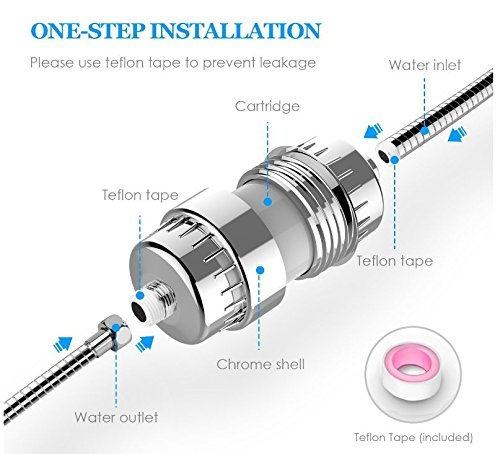 ONE-STEP INSTALLATION

Please use teflon tape to prevent leakage

Water inlet

Cartridge

Teflon tape

Teflon tape

Chrome shell

Water outlet

Teflon Tape (included)