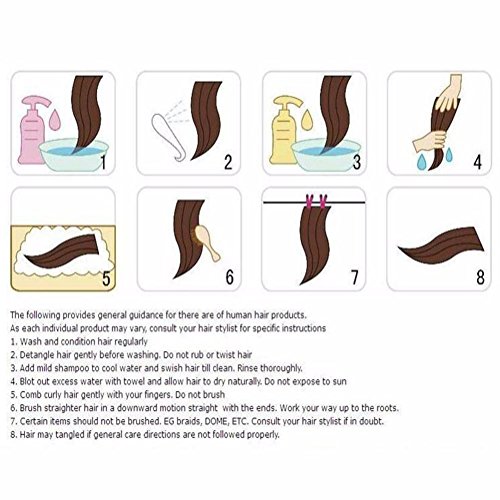 1

2

3

4

5

6

7

8

The following provides general guidance for there are of human hair products.
As each individual product may vary, consult your hair stylist for specific instructions
1. Wash and condition hair regularly
2. Detangle hair gently before washing. Do not rub or twist hair
3. Add mild shampoo to cool water and swish hair till clean. Rinse thoroughly.
4. Blot out excess water with towel and allow hair to dry naturally. Do not expose to sun
5. Comb curly hair gently with your fingers. Do not brush
6. Brush straighter hair in a downward motion straight with the ends. Work your way up to the roots.
7. Certain items should not be brushed. EG braids, DOME, ETC. Consult your hair stylist if in doubt.
8. Hair may tangled if general care directions are not followed properly.