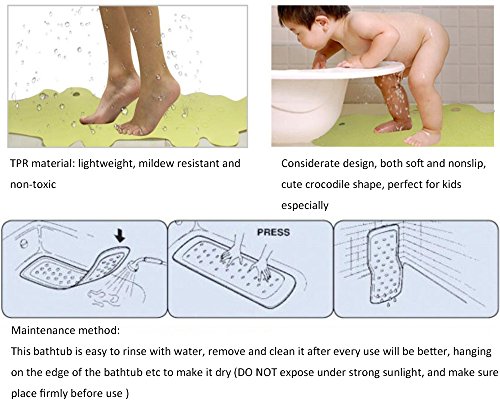 TPR material: lightweight, mildew resistant and non-toxic

Considerate design, both soft and nonslip, cute crocodile shape, perfect for kids especially

PRESS

Maintenance method:
This bathtub is easy to rinse with water, remove and clean it after every use will be better, hanging on the edge of the bathtub etc to make it dry (DO NOT expose under strong sunlight, and make sure place firmly before use )