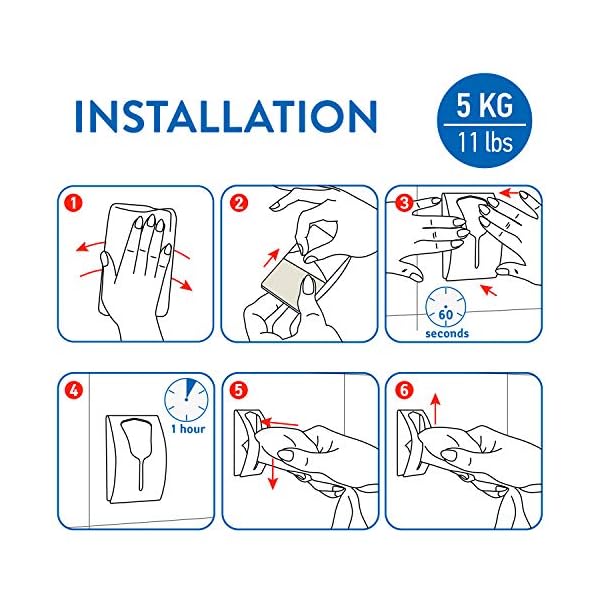 INSTALLATION

5 KG
11 lbs

1

2

3

60
seconds

4

1 hour

5

6