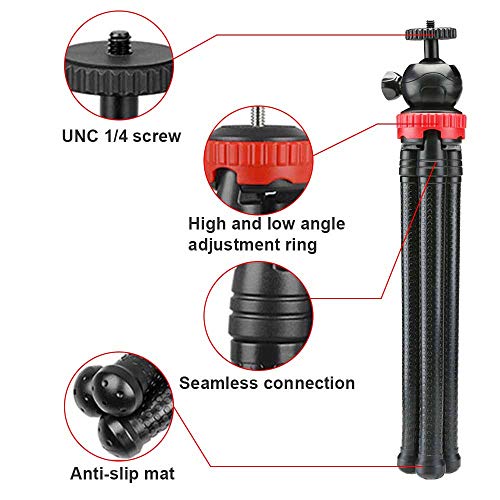 UNC 1/4 screw

High and low angle adjustment ring

Seamless connection

Anti-slip mat