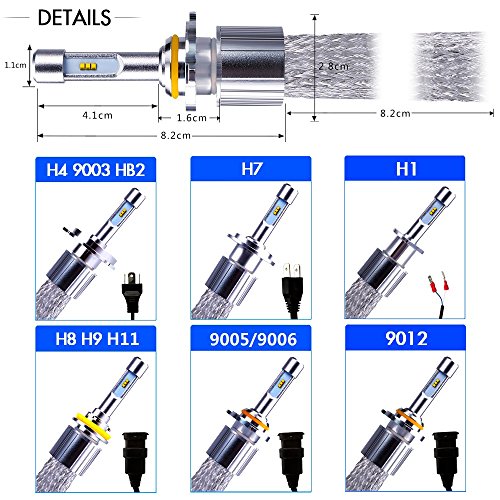 DETAILS

1.1cm

2.8cm

4.1cm

1.6cm

8.2cm

8.2cm

H4 9003 HB2

H7

H1

H8 H9 H11

9005/9006

9012