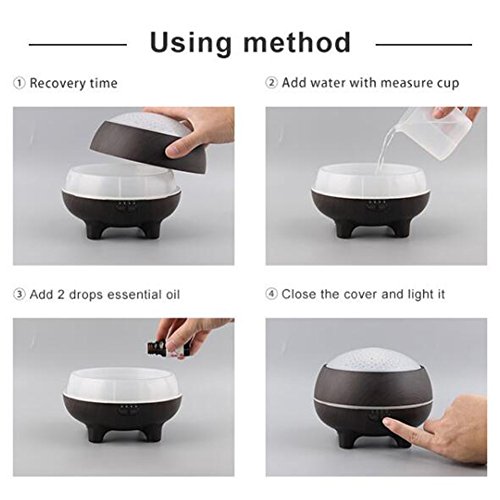 Using method

① Recovery time

② Add water with measure cup

③ Add 2 drops essential oil

④ Close the cover and light it