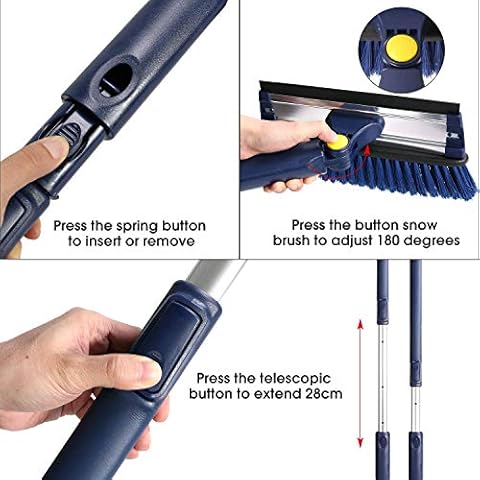 Press the spring button to insert or remove

Press the button snow brush to adjust 180 degrees

Press the telescopic button to extend 28cm