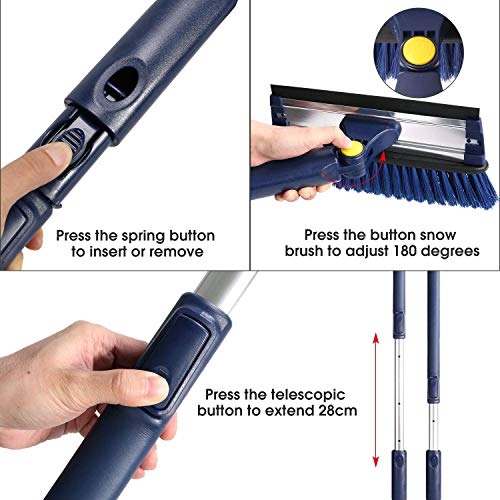 Press the spring button to insert or remove

Press the button snow brush to adjust 180 degrees

Press the telescopic button to extend 28cm