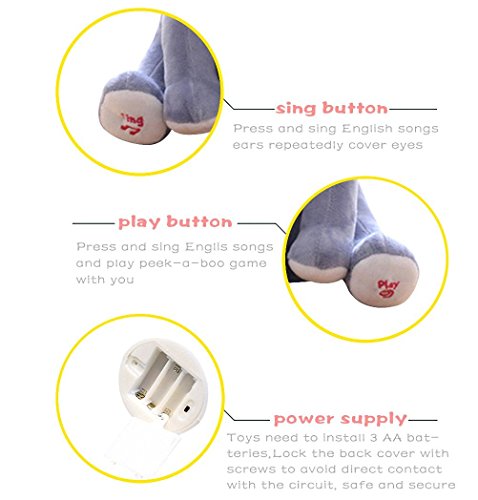 sing

sing button

Press and sing English songs ears repeatedly cover eyes

play button

Press and sing Englis songs and play peek-a-boo game with you

Play

power supply

Toys need to install 3 AA batteries,Lock the back cover with screws to avoid direct contact with the circuit, safe and secure