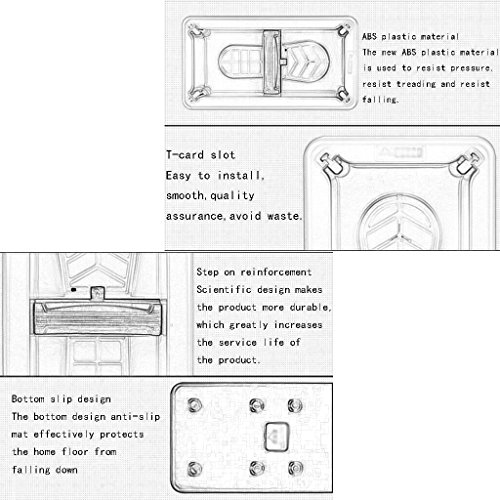 ABS plastic material
The new ABS plastic material is used to resist pressure, resist treading and resist falling.

T-card slot
Easy to install, smooth, quality assurance, avoid waste.

Step on reinforcement
Scientific design makes the product more durable, which greatly increases the service life of the product.

Bottom slip design
The bottom design anti-slip mat effectively protects the home floor from falling down