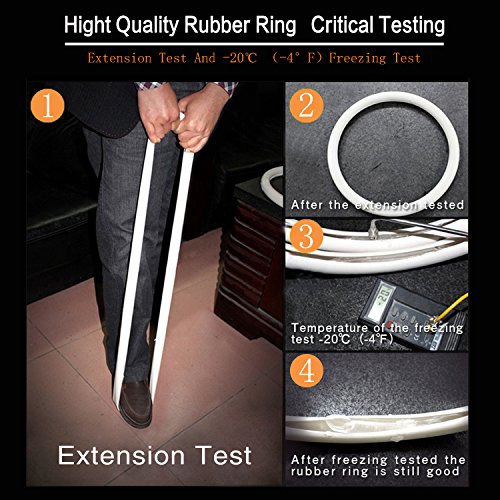 Hight Quality Rubber Ring Critical Testing

Extension Test And -20℃ (-4° F) Freezing Test

1

Extension Test

2

After the extension tested

3

-20

Temperature of the freezing test -20℃ (-4℉)

4

After freezing tested the rubber ring is still good