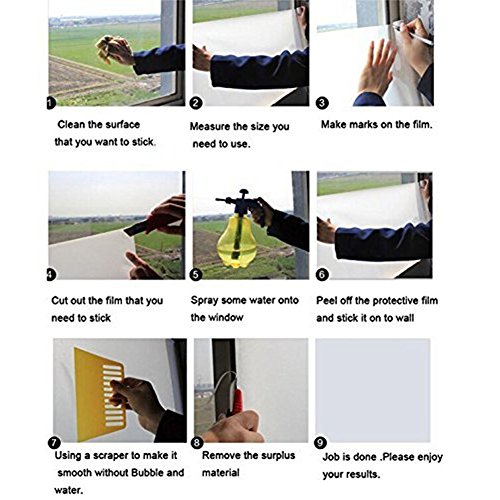 1
Clean the surface that you want to stick.

2
Measure the size you need to use.

3
Make marks on the film.

4
Cut out the film that you need to stick

5
Spray some water onto the window

6
Peel off the protective film and stick it on to wall

7
Using a scraper to make it smooth without Bubble and water.

8
Remove the surplus material

9
Job is done .Please enjoy your results.