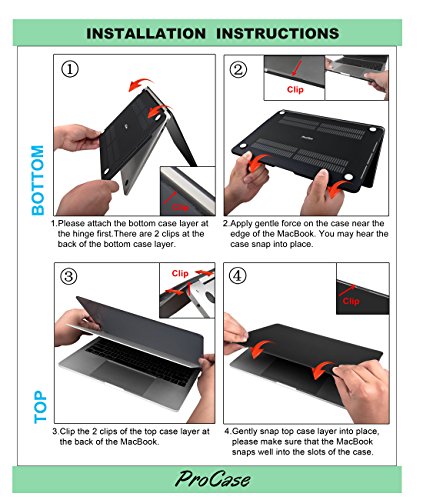 INSTALLATION INSTRUCTIONS

BOTTOM

①

Clip

1.Please attach the bottom case layer at the hinge first.There are 2 clips at the back of the bottom case layer.

②

Clip

2.Apply gentle force on the case near the edge of the MacBook. You may hear the case snap into place.

TOP

③

Clip

3.Clip the 2 clips of the top case layer at the back of the MacBook.

④

Clip

4.Gently snap top case layer into place, please make sure that the MacBook snaps well into the slots of the case.

ProCase