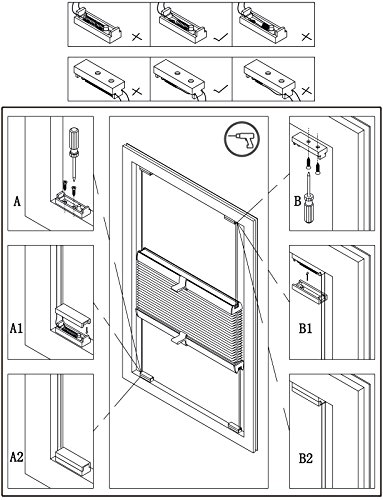 A

A1

A2

B

B1

B2