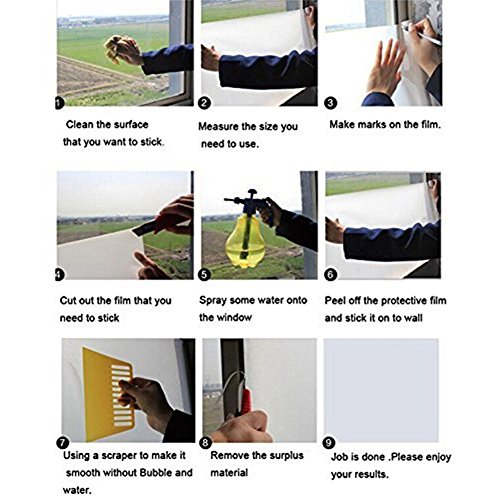 1
Clean the surface that you want to stick.

2
Measure the size you need to use.

3
Make marks on the film.

4
Cut out the film that you need to stick

5
Spray some water onto the window

6
Peel off the protective film and stick it on to wall

7
Using a scraper to make it smooth without Bubble and water.

8
Remove the surplus material

9
Job is done .Please enjoy your results.