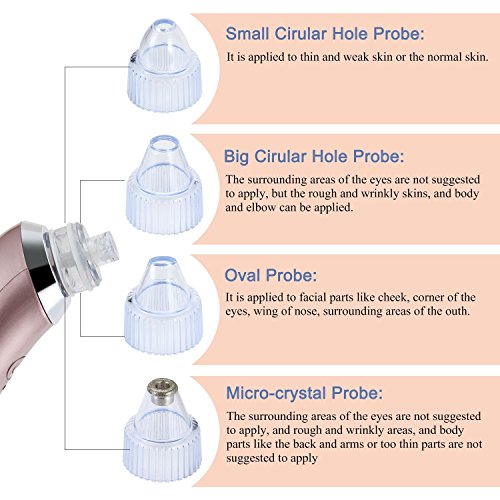 Small Cirular Hole Probe:
It is applied to thin and weak skin or the normal skin.

Big Cirular Hole Probe:
The surrounding areas of the eyes are not suggested to apply, but the rough and wrinkly skins, and body and elbow can be applied.

Oval Probe:
It is applied to facial parts like cheek, corner of the eyes, wing of nose, surrounding areas of the outh.

Micro-crystal Probe:
The surrounding areas of the eyes are not suggested to apply, and rough and wrinkly areas, and body parts like the back and arms or too thin parts are not suggested to apply