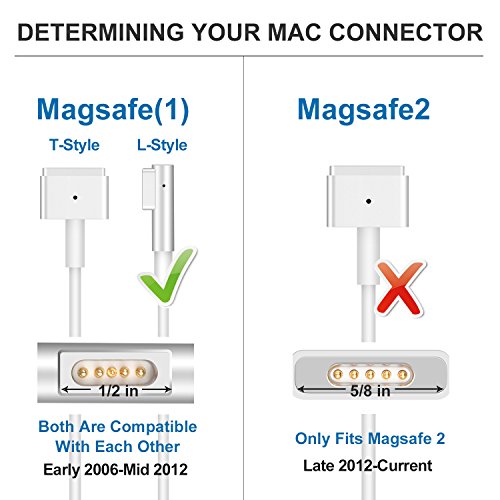 DETERMINING YOUR MAC CONNECTOR

Magsafe(1)

T-Style L-Style

1/2 in

Both Are Compatible With Each Other

Early 2006-Mid 2012

Magsafe2

5/8 in

Only Fits Magsafe 2

Late 2012-Current