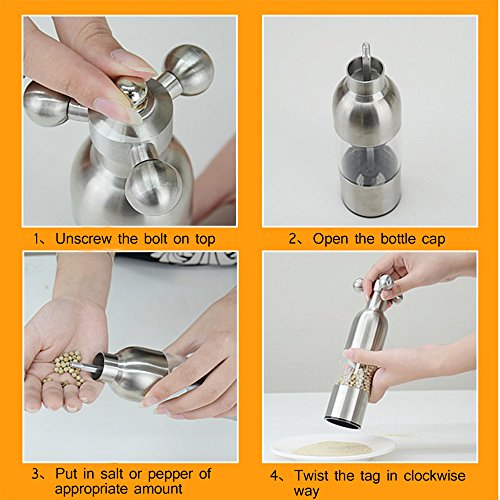 1、Unscrew the bolt on top

2、Open the bottle cap

3、Put in salt or pepper of appropriate amount

4、Twist the tag in clockwise way