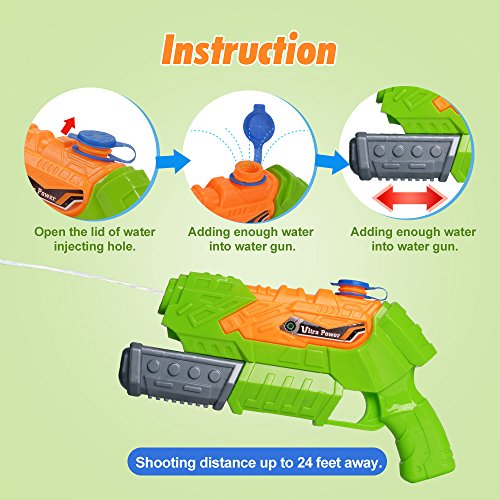 Instruction

Power

Open the lid of water injecting hole.

Adding enough water into water gun.

Adding enough water into water gun.

Ultra Power

Shooting distance up to 24 feet away.